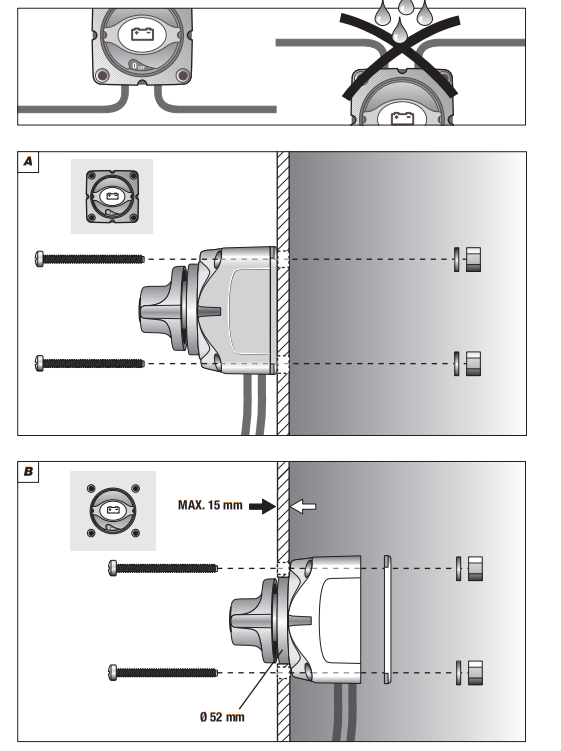 0 OFF

A

B

MAX. 15 mm

Ø 52 mm